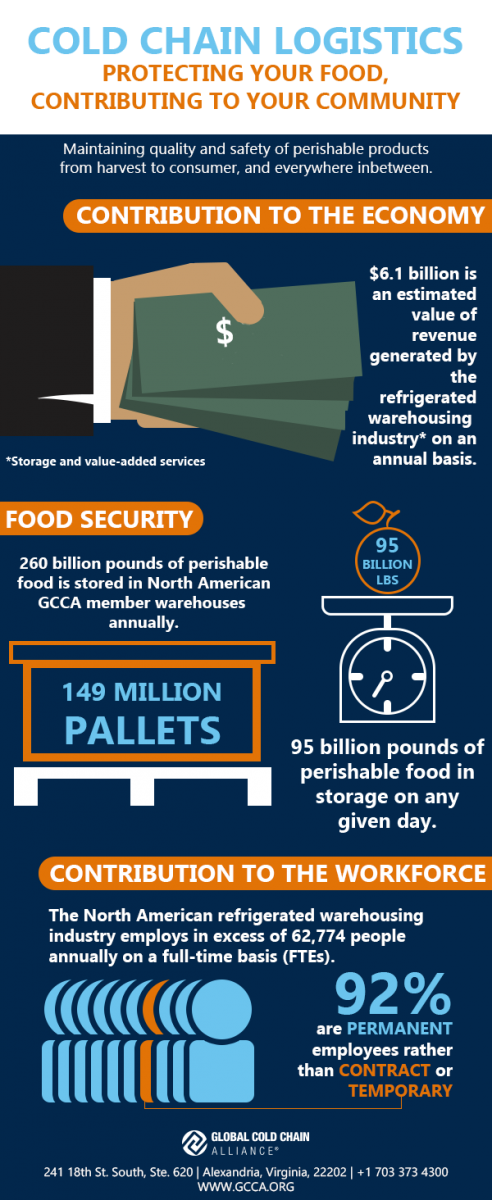 COLD CHAIN LOGISTICS
PROTECTING YOUR FOOD, CONTRIBUTING TO YOUR COMMUNITY

Maintaining quality and safety of perishable products from harvest to consumer, and everywhere inbetween.

CONTRIBUTION TO THE ECONOMY

$

$6.1 billion is an estimated value of revenue generated by the refrigerated warehousing industry* on an annual basis.

*Storage and value-added services

FOOD SECURITY

260 billion pounds of perishable food is stored in North American GCCA member warehouses annually.

149 MILLION PALLETS

95 BILLION LBS

95 billion pounds of perishable food in storage on any given day.

CONTRIBUTION TO THE WORKFORCE

The North American refrigerated warehousing industry employs in excess of 62,774 people annually on a full-time basis (FTEs).

92%
are PERMANENT employees rather than CONTRACT or TEMPORARY

GLOBAL COLD CHAIN ALLIANCE®

241 18th St. South, Ste. 620 | Alexandria, Virginia, 22202 | +1 703 373 4300
WWW.GCCA.ORG